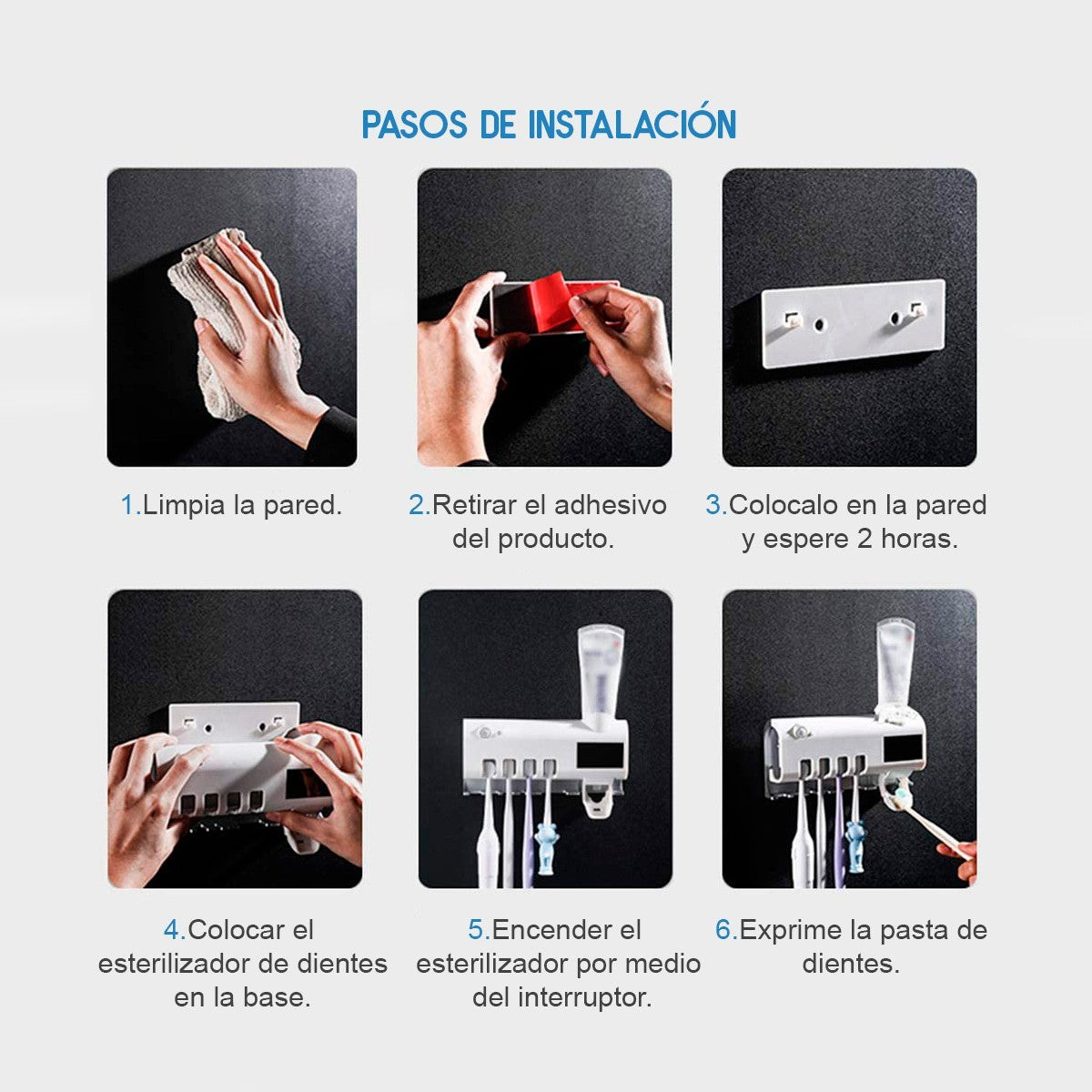 PASOS DE INSTALACIÓN

1.Limpia la pared.

2.Retirar el adhesivo del producto.

3.Colocalo en la pared y espere 2 horas.

4.Colocar el esterilizador de dientes en la base.

5.Encender el esterilizador por medio del interruptor.

6.Exprime la pasta de dientes.